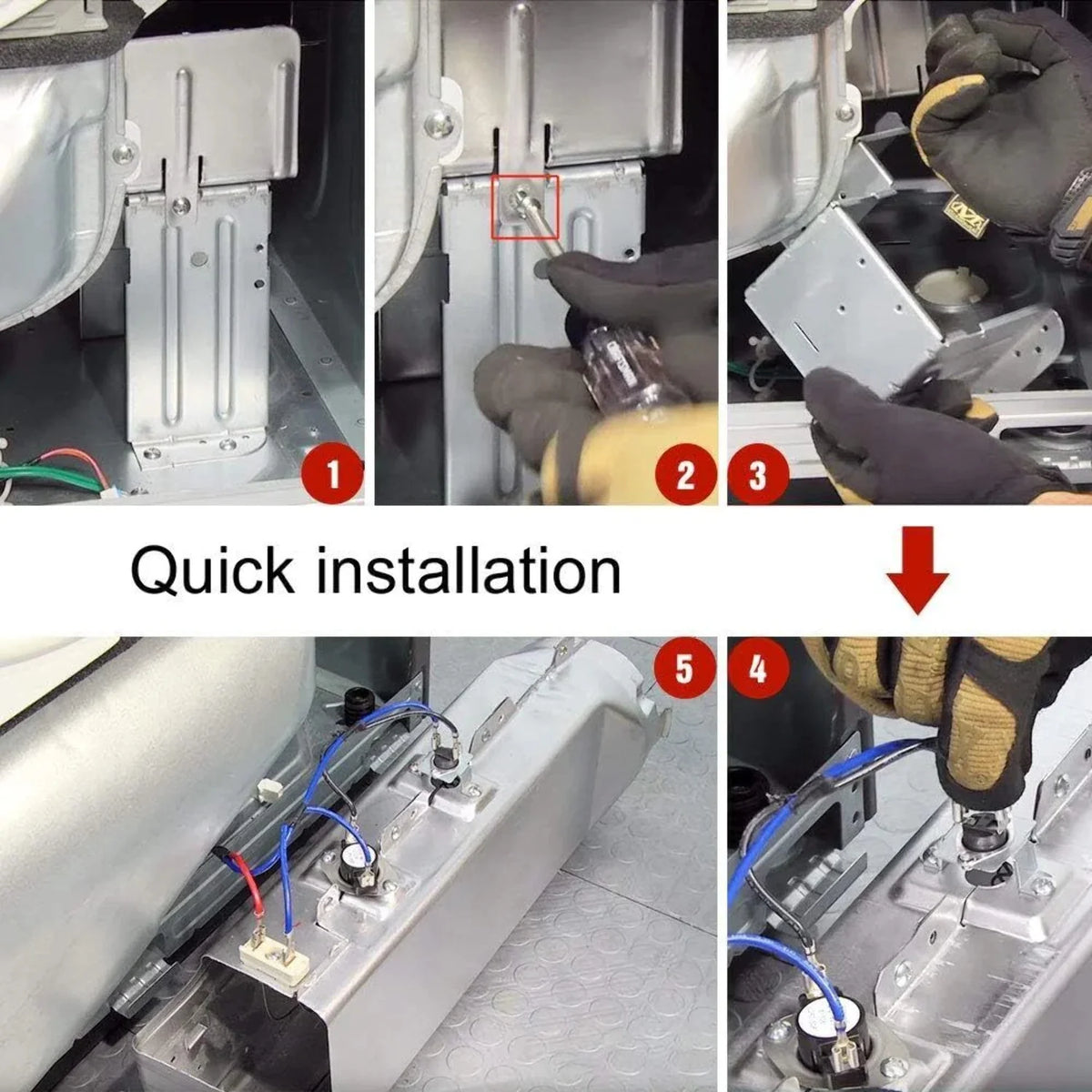 1

2

3

Quick installation

5

4